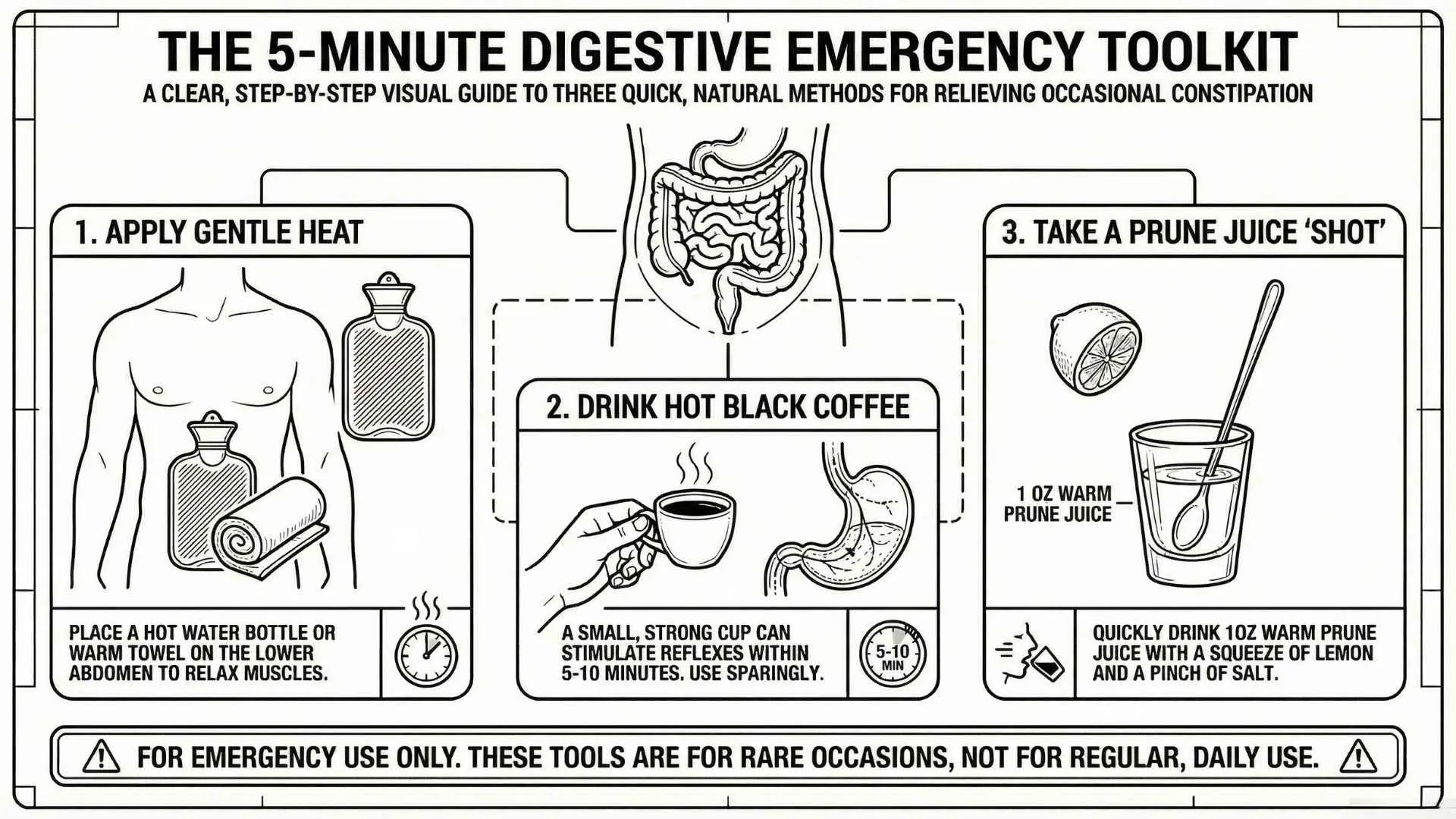 THE 5-MINUTE DIGESTIVE EMERGENCY TOOLKIT

A CLEAR, STEP-BY-STEP VISUAL GUIDE TO THREE QUICK, NATURAL METHODS FOR RELIEVING OCCASIONAL CONSTIPATION

1. APPLY GENTLE HEAT

PLACE A HOT WATER BOTTLE OR WARM TOWEL ON THE LOWER ABDOMEN TO RELAX MUSCLES.

2. DRINK HOT BLACK COFFEE

A SMALL, STRONG CUP CAN STIMULATE REFLEXES WITHIN 5-10 MINUTES. USE SPARINGLY.

5-10 MIN

3. TAKE A PRUNE JUICE 'SHOT'

1 OZ WARM PRUNE JUICE

QUICKLY DRINK 1OZ WARM PRUNE JUICE WITH A SQUEEZE OF LEMON AND A PINCH OF SALT.

FOR EMERGENCY USE ONLY. THESE TOOLS ARE FOR RARE OCCASIONS, NOT FOR REGULAR, DAILY USE.