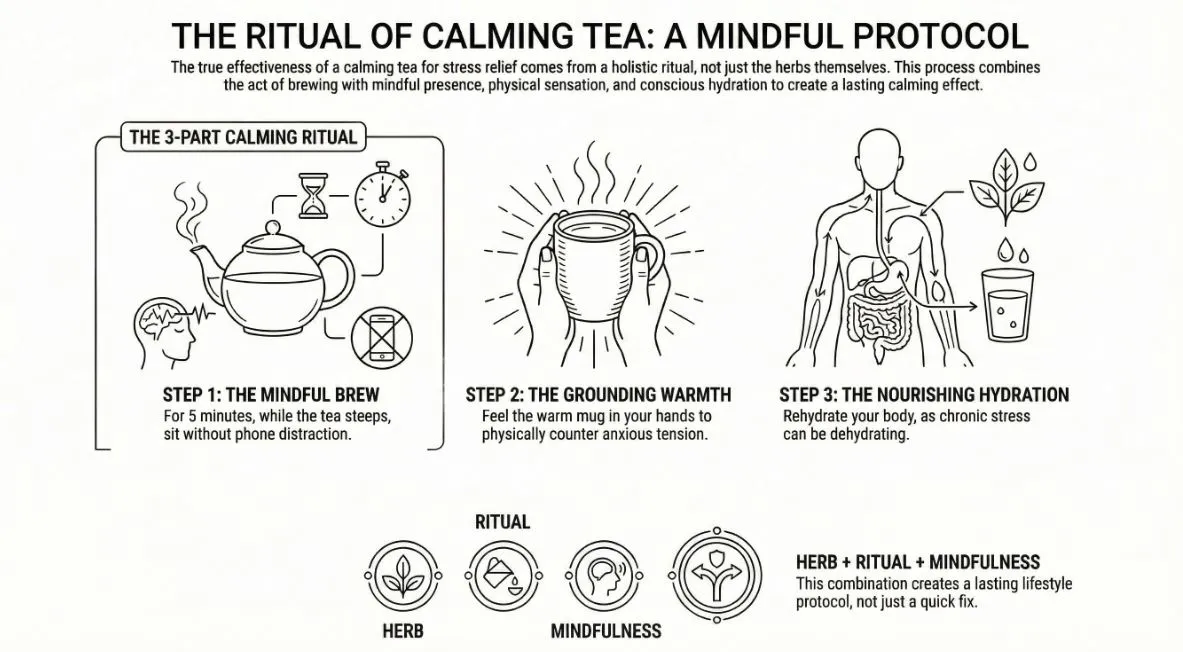 THE RITUAL OF CALMING TEA: A MINDFUL PROTOCOL

The true effectiveness of a calming tea for stress relief comes from a holistic ritual, not just the herbs themselves. This process combines the act of brewing with mindful presence, physical sensation, and conscious hydration to create a lasting calming effect.

THE 3-PART CALMING RITUAL

STEP 1: THE MINDFUL BREW
For 5 minutes, while the tea steeps, sit without phone distraction.

STEP 2: THE GROUNDING WARMTH
Feel the warm mug in your hands to physically counter anxious tension.

STEP 3: THE NOURISHING HYDRATION
Rehydrate your body, as chronic stress can be dehydrating.

RITUAL

HERB

MINDFULNESS

HERB + RITUAL + MINDFULNESS
This combination creates a lasting lifestyle protocol, not just a quick fix.